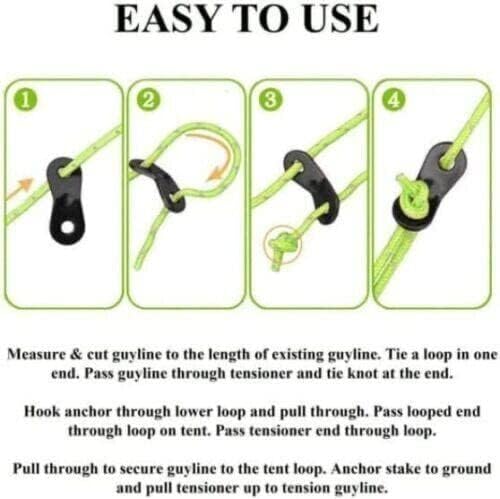 EASY TO USE

1

2

3

4

Measure & cut guyline to the length of existing guyline. Tie a loop in one end. Pass guyline through tensioner and tie knot at the end.

Hook anchor through lower loop and pull through. Pass looped end through loop on tent. Pass tensioner end through loop.

Pull through to secure guyline to the tent loop. Anchor stake to ground and pull tensioner up to tension guyline.