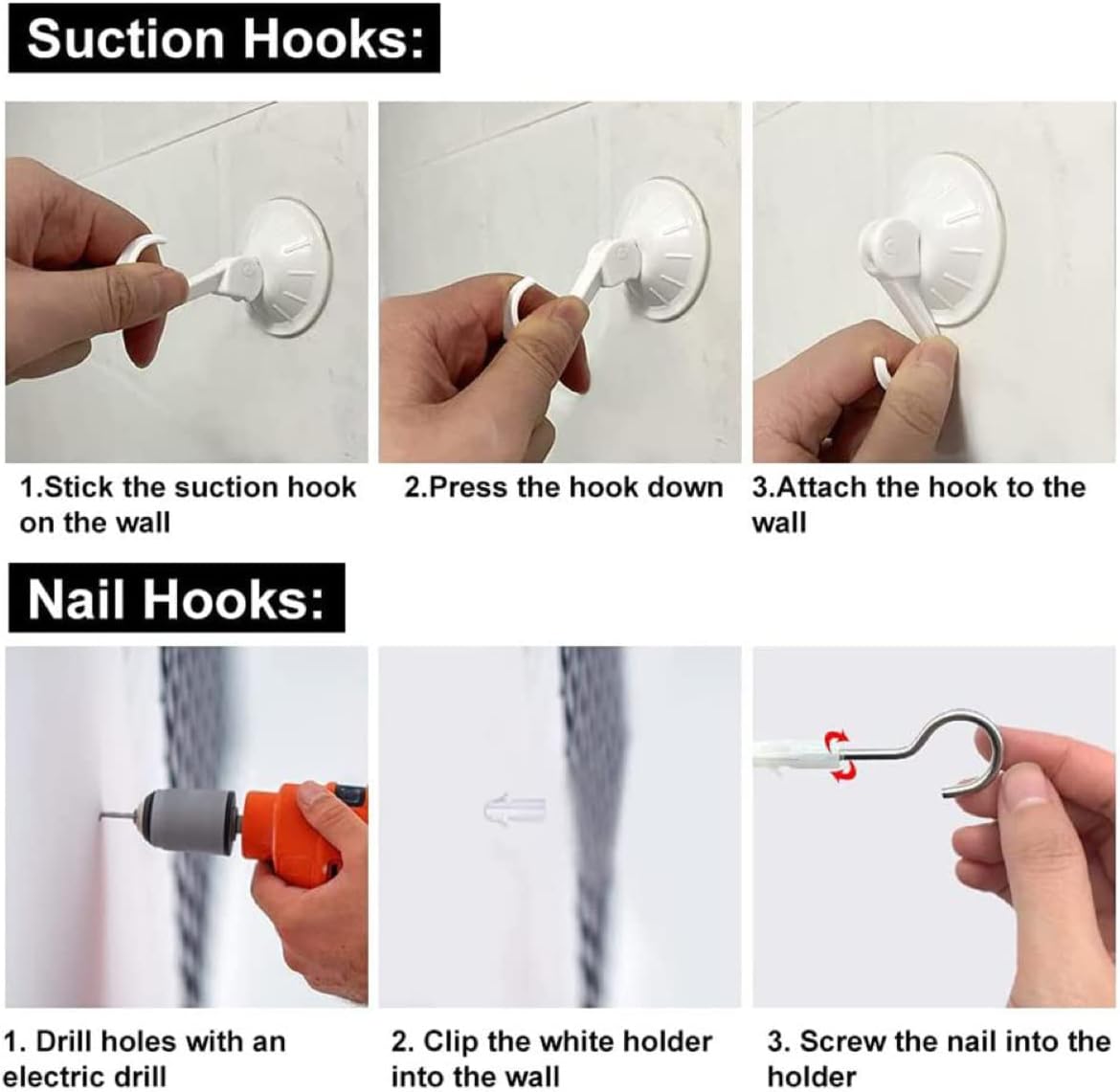 Suction Hooks:

1.Stick the suction hook on the wall

2.Press the hook down

3.Attach the hook to the wall

Nail Hooks:

1. Drill holes with an electric drill

2. Clip the white holder into the wall

3. Screw the nail into the holder