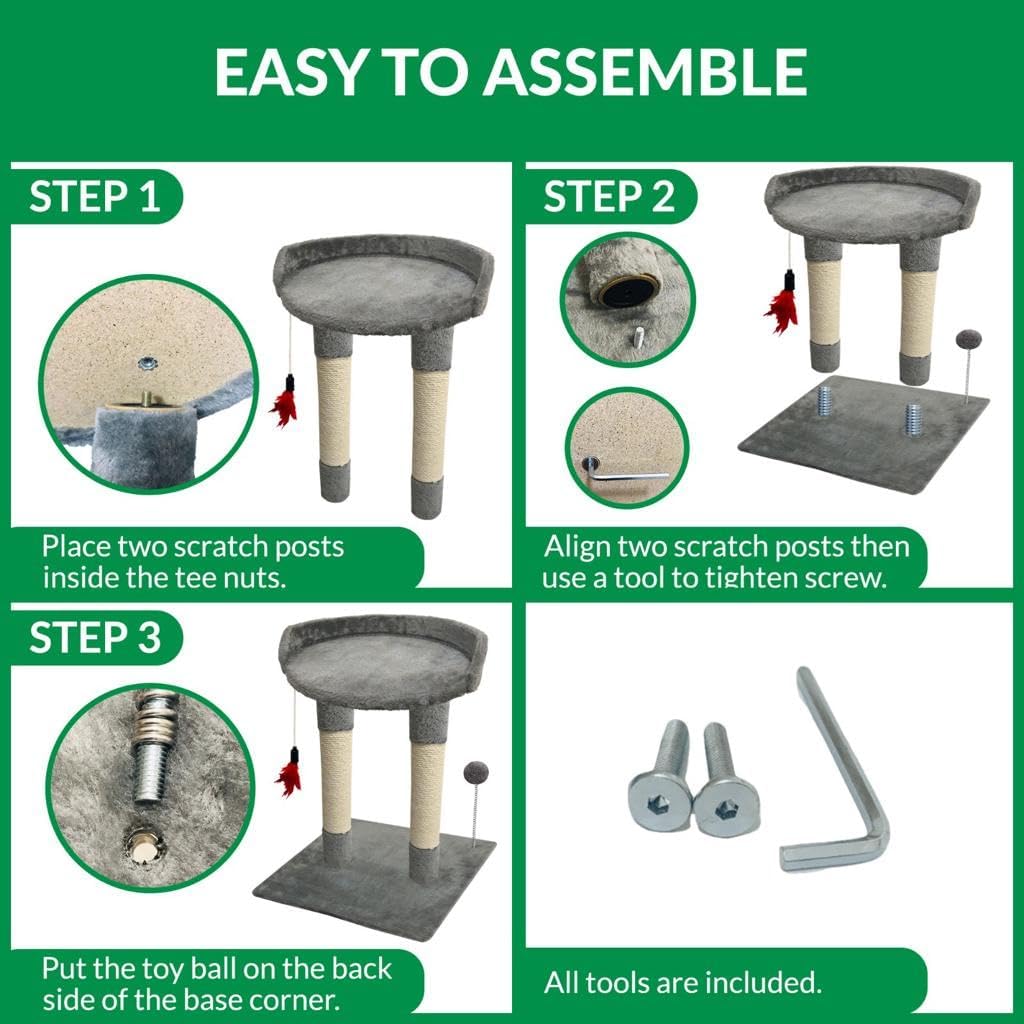 EASY TO ASSEMBLE

STEP 1

Place two scratch posts inside the tee nuts.

STEP 2

Align two scratch posts then use a tool to tighten screw.

STEP 3

Put the toy ball on the back side of the base corner.

All tools are included.