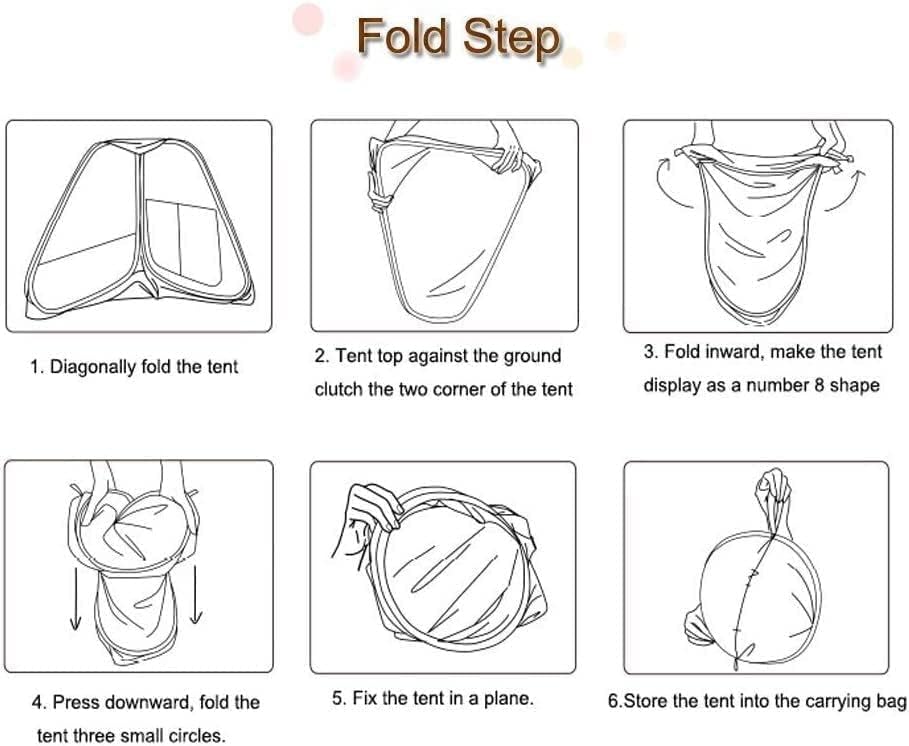 Fold Step

1. Diagonally fold the tent

2. Tent top against the ground clutch the two corner of the tent

3. Fold inward, make the tent display as a number 8 shape

4. Press downward, fold the tent three small circles.

5. Fix the tent in a plane.

6.Store the tent into the carrying bag