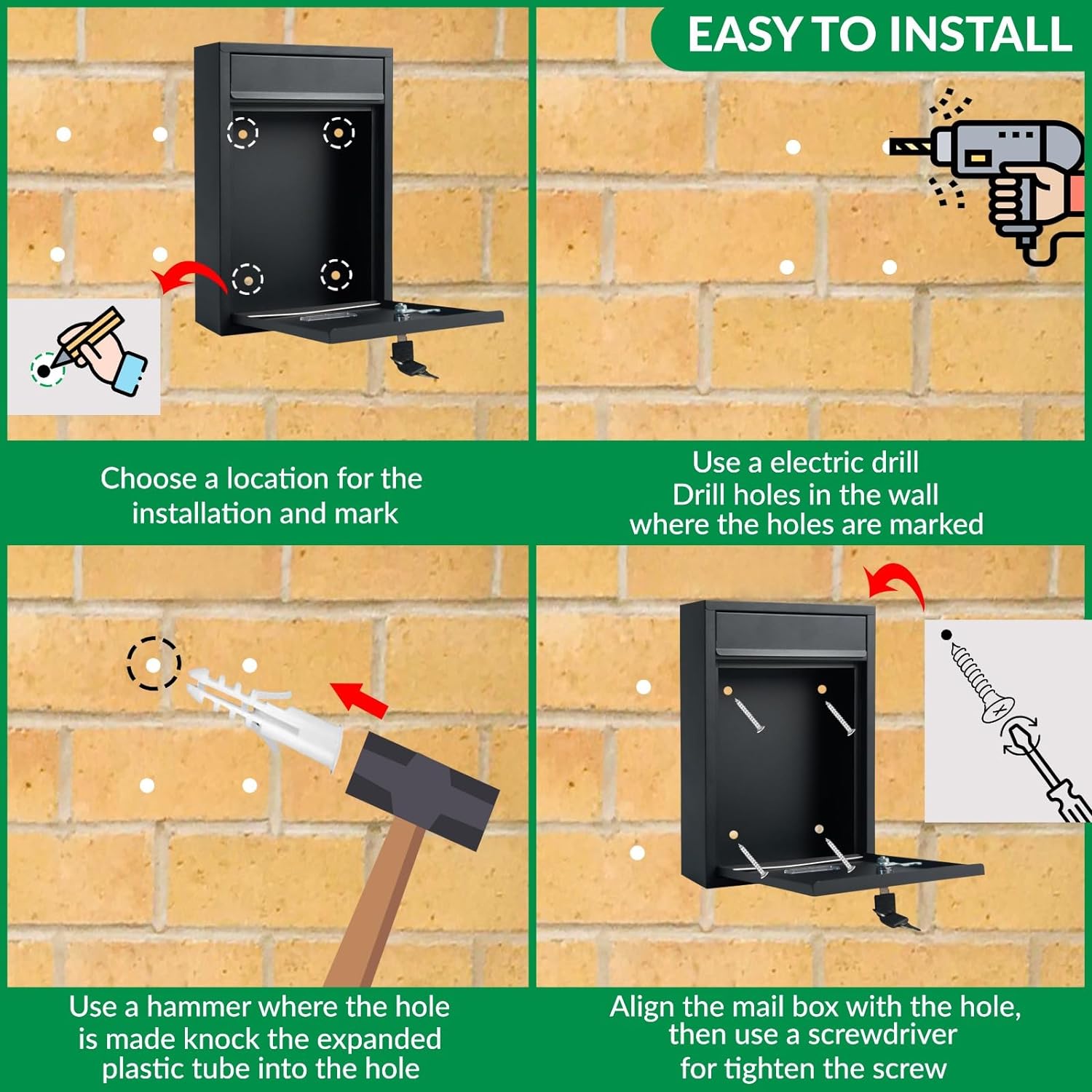 EASY TO INSTALL

Choose a location for the installation and mark

Use a electric drill
Drill holes in the wall
where the holes are marked

Use a hammer where the hole is made knock the expanded plastic tube into the hole

Align the mail box with the hole, then use a screwdriver for tighten the screw