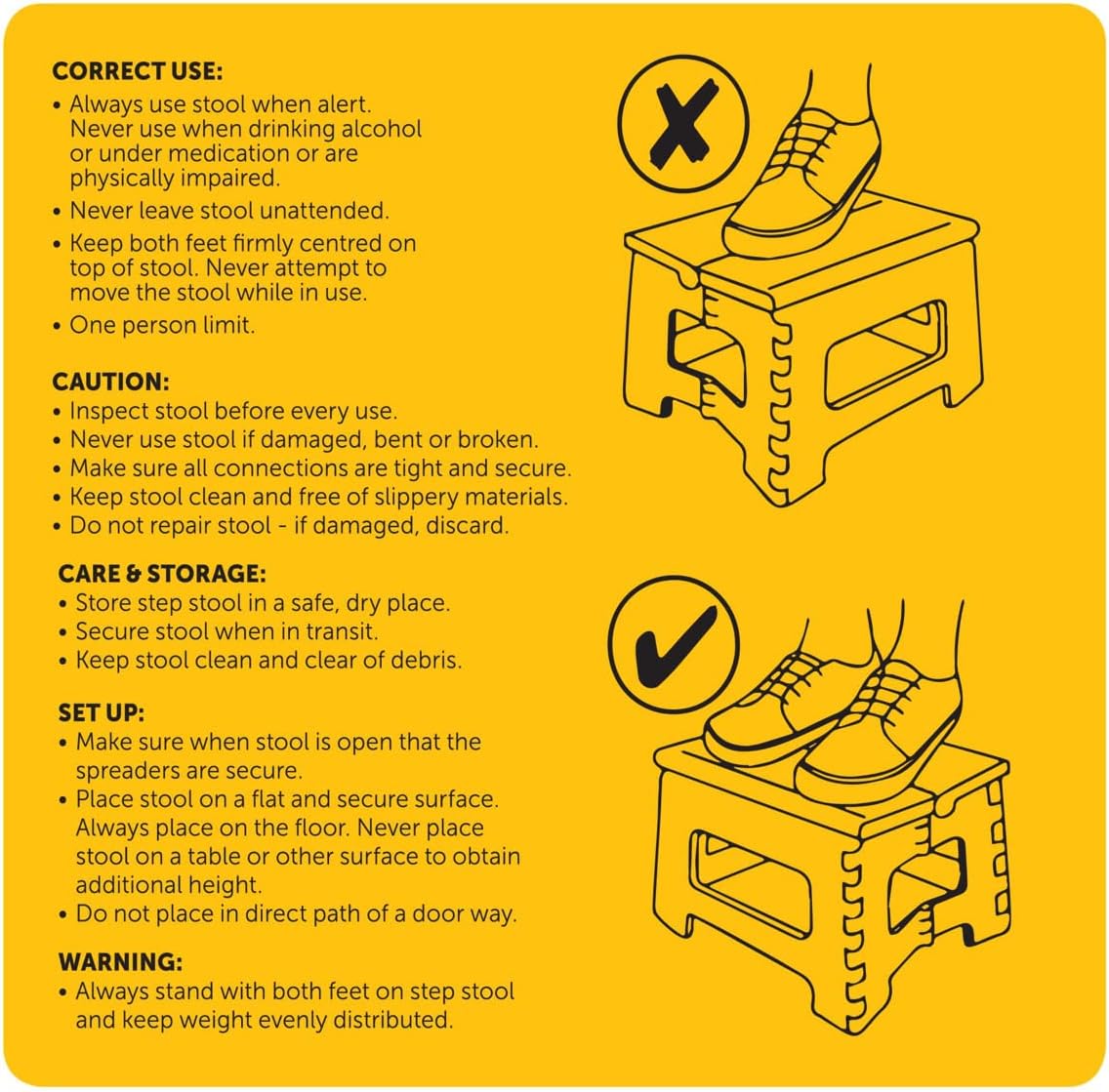 CORRECT USE:
• Always use stool when alert. Never use when drinking alcohol or under medication or are physically impaired.
• Never leave stool unattended.
• Keep both feet firmly centred on top of stool. Never attempt to move the stool while in use.
• One person limit.

CAUTION:
• Inspect stool before every use.
• Never use stool if damaged, bent or broken.
• Make sure all connections are tight and secure.
• Keep stool clean and free of slippery materials.
• Do not repair stool - if damaged, discard.

CARE & STORAGE:
• Store step stool in a safe, dry place.
• Secure stool when in transit.
• Keep stool clean and clear of debris.

SET UP:
• Make sure when stool is open that the spreaders are secure.
• Place stool on a flat and secure surface. Always place on the floor. Never place stool on a table or other surface to obtain additional height.
• Do not place in direct path of a door way.

WARNING:
• Always stand with both feet on step stool and keep weight evenly distributed.