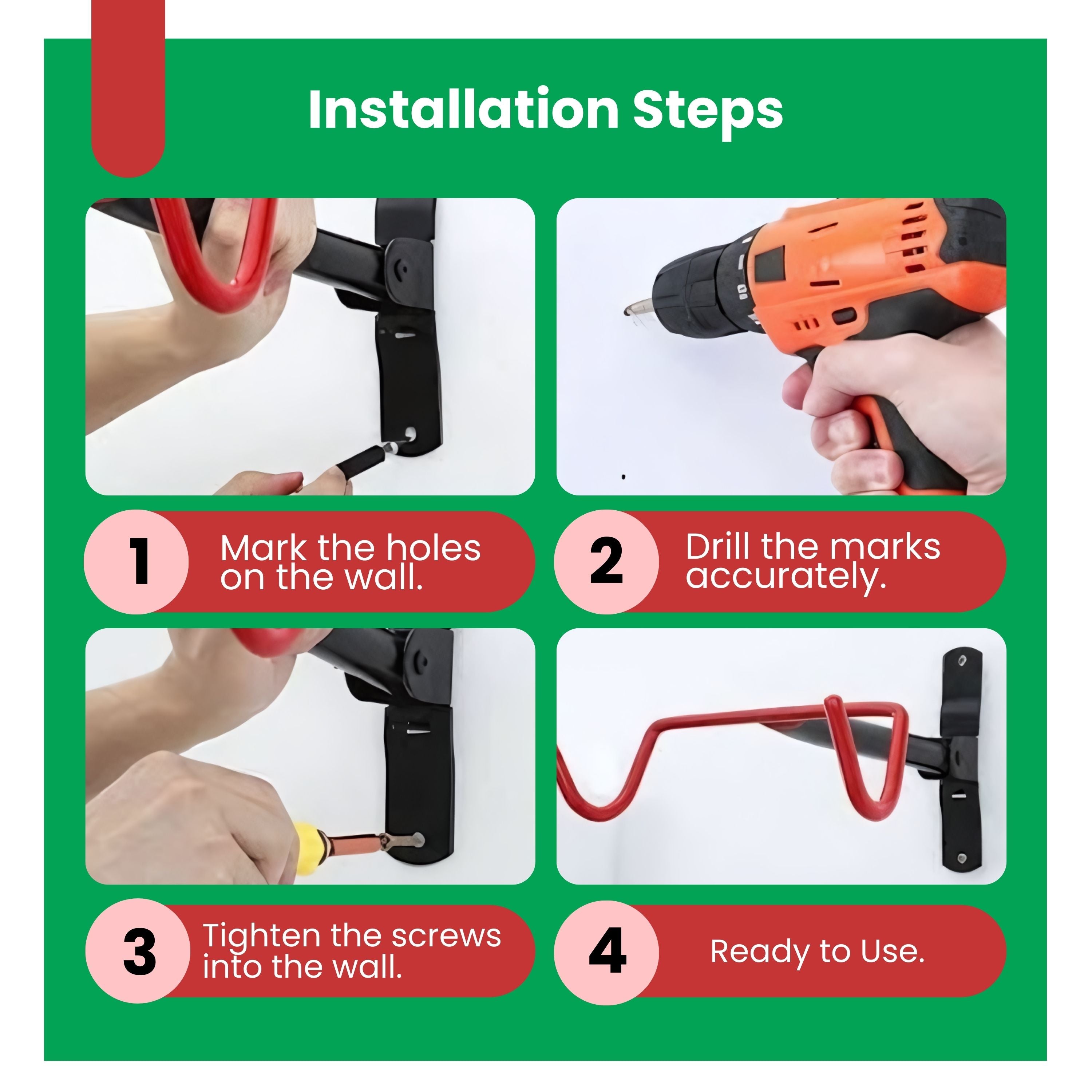 Installation Steps

1 Mark the holes on the wall.

2 Drill the marks accurately.

3 Tighten the screws into the wall.

4 Ready to Use.